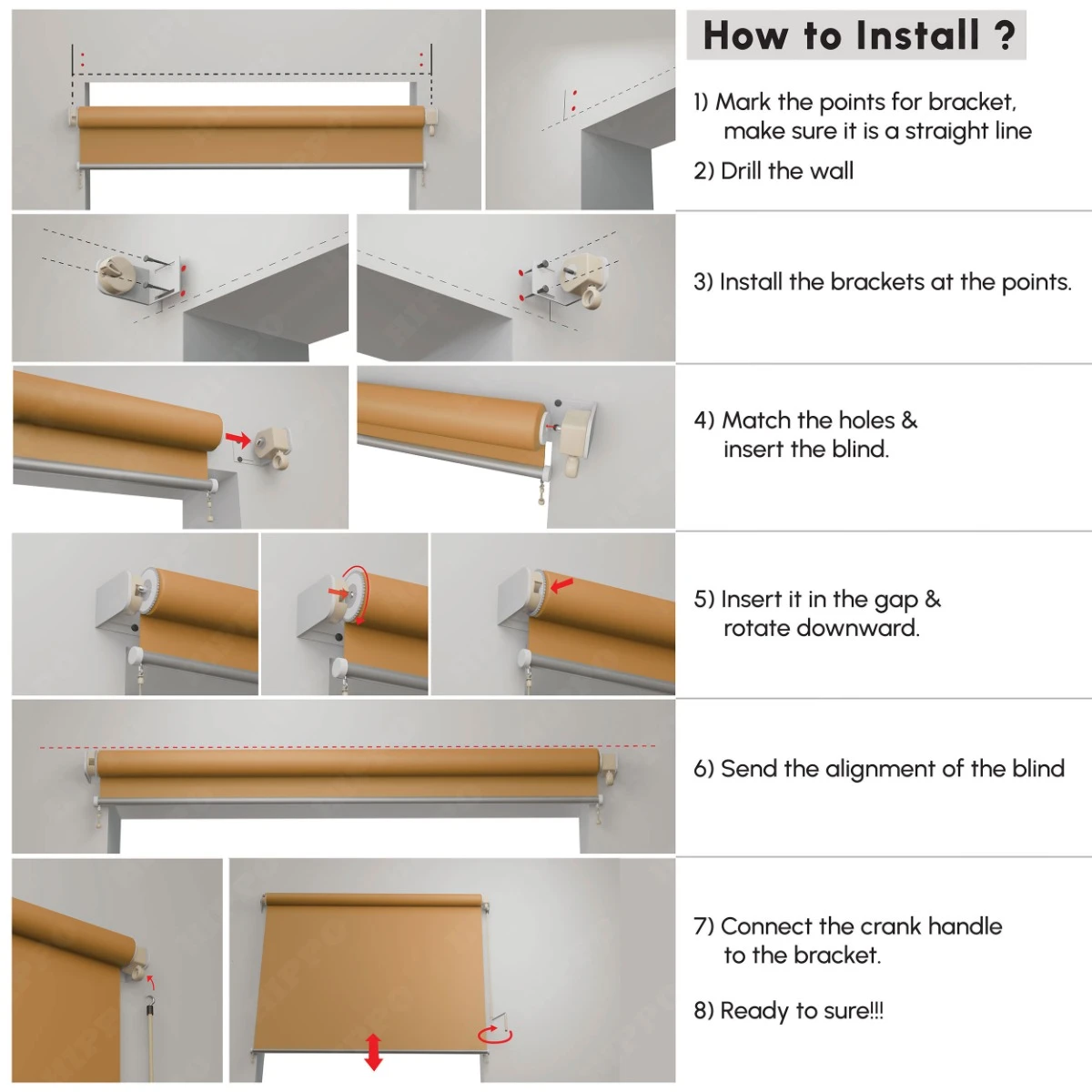 How to Install ?

1) Mark the points for bracket, make sure it is a straight line

2) Drill the wall

3) Install the brackets at the points.

4) Match the holes & insert the blind.

5) Insert it in the gap & rotate downward.

6) Send the alignment of the blind

7) Connect the crank handle to the bracket.

8) Ready to sure!!!